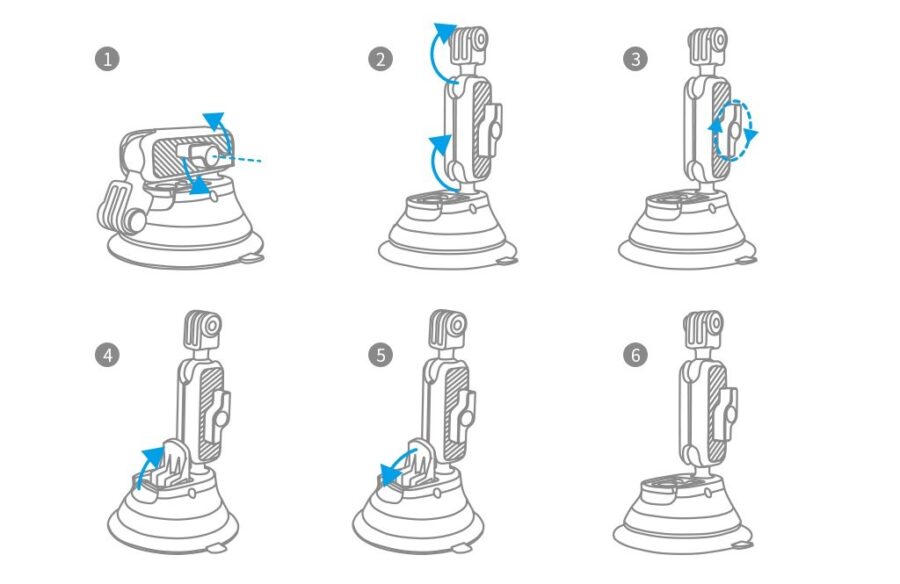 1

2

3

4

5

6